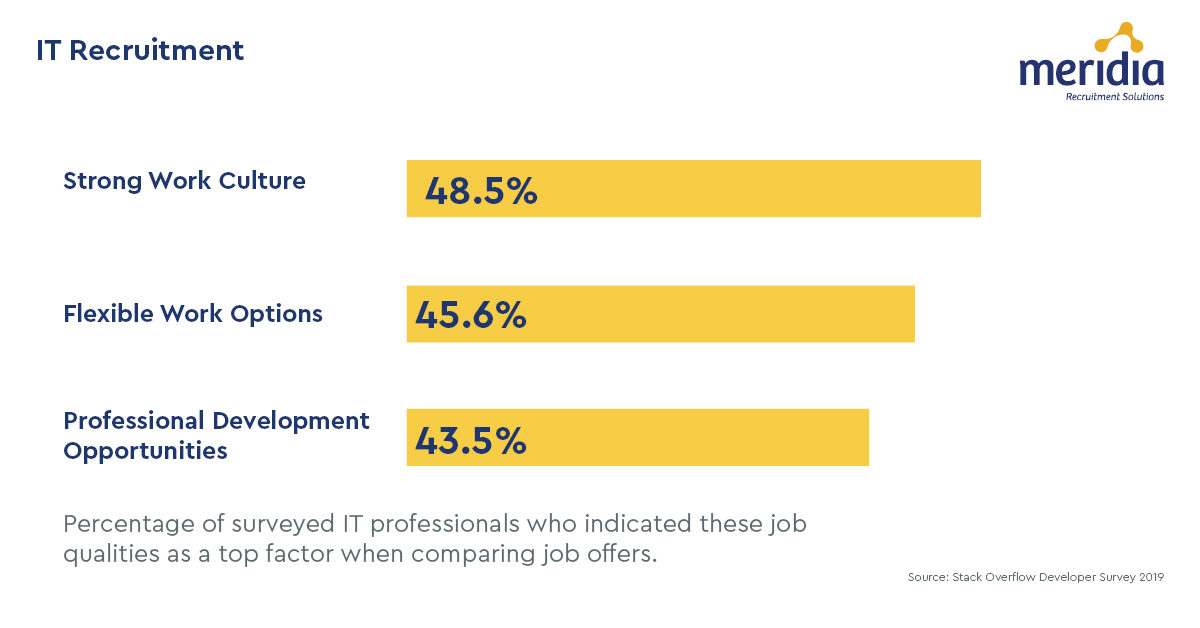 IT Recruitment

meridia
Recruitment Solutions

Strong Work Culture
48.5%

Flexible Work Options
45.6%

Professional Development Opportunities
43.5%

Percentage of surveyed IT professionals who indicated these job qualities as a top factor when comparing job offers.

Source: Stack Overflow Developer Survey 2019