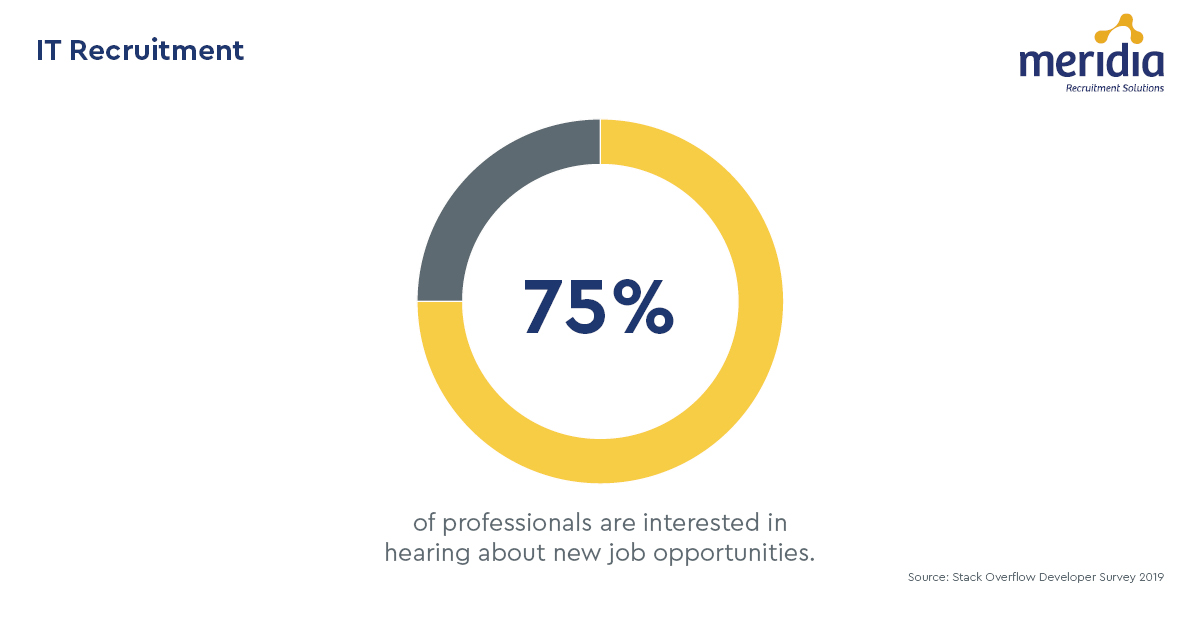 IT Recruitment

meridia
Recruitment Solutions

75%

of professionals are interested in hearing about new job opportunities.

Source: Stack Overflow Developer Survey 2019