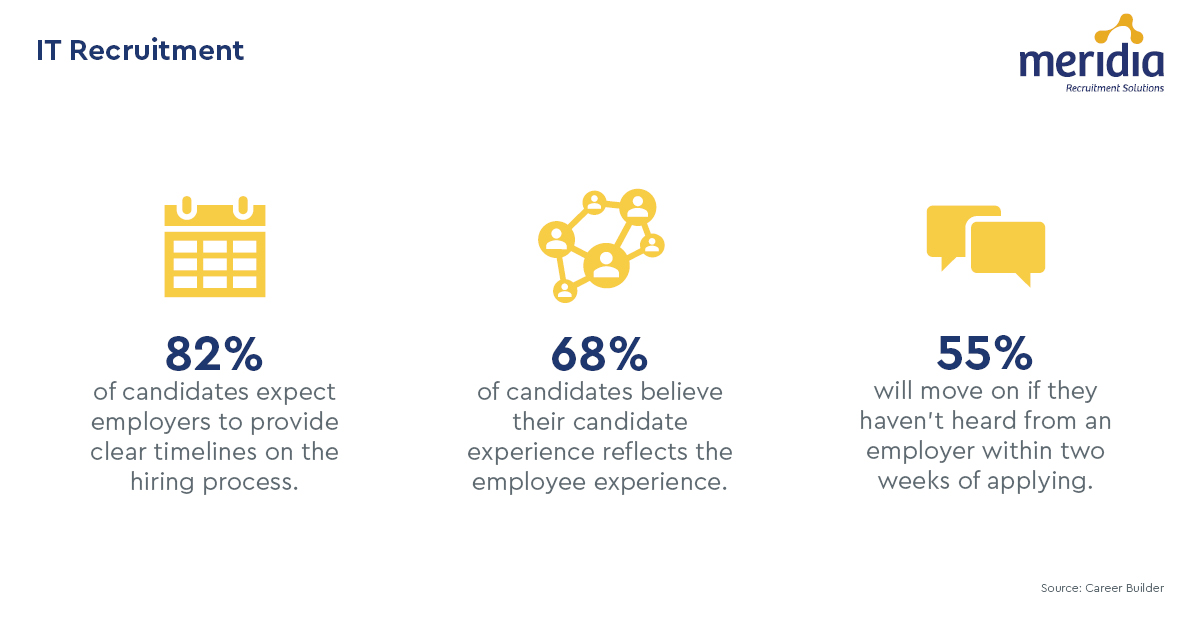 IT Recruitment

meridia
Recruitment Solutions

82%
of candidates expect employers to provide clear timelines on the hiring process.

68%
of candidates believe their candidate experience reflects the employee experience.

55%
will move on if they haven't heard from an employer within two weeks of applying.

Source: Career Builder